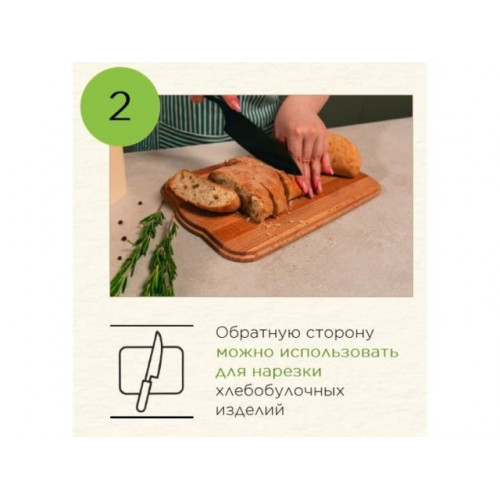 2

Обратную сторону можно использовать для нарезки хлебобулочных изделий