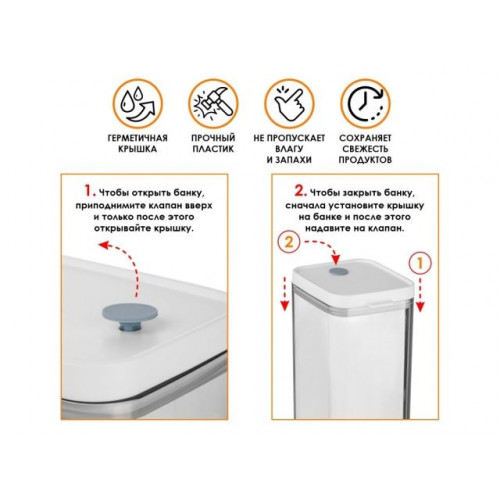 ГЕРМЕТИЧНАЯ КРЫШКА

ПРОЧНЫЙ ПЛАСТИК

НЕ ПРОПУСКАЕТ ВЛАГУ И ЗАПАХИ

СОХРАНЯЕТ СВЕЖЕСТЬ ПРОДУКТОВ

1. Чтобы открыть банку, приподнимите клапан вверх и только после этого открывайте крышку.

2. Чтобы закрыть банку, сначала установите крышку на банке и после этого надавите на клапан.

2

1