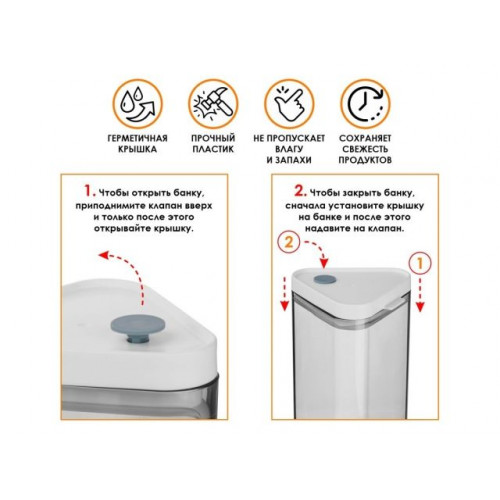 ГЕРМЕТИЧНАЯ КРЫШКА

ПРОЧНЫЙ ПЛАСТИК

НЕ ПРОПУСКАЕТ ВЛАГУ И ЗАПАХИ

СОХРАНЯЕТ СВЕЖЕСТЬ ПРОДУКТОВ

1. Чтобы открыть банку, приподнимите клапан вверх и только после этого открывайте крышку.

2. Чтобы закрыть банку, сначала установите крышку на банке и после этого надавите на клапан.

2

1