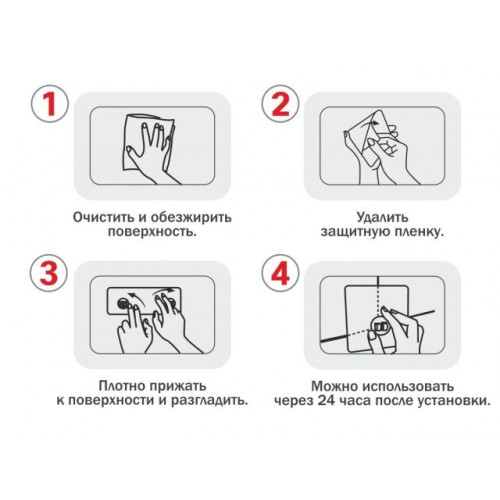 1

Очистить и обезжирить поверхность.

2

Удалить защитную пленку.

3

Плотно прижать к поверхности и разгладить.

4

Можно использовать через 24 часа после установки.