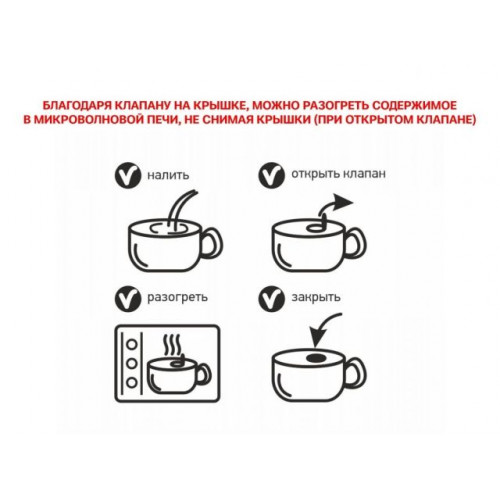 БЛАГОДАРЯ КЛАПАНУ НА КРЫШКЕ, МОЖНО РАЗОГРЕТЬ СОДЕРЖИМОЕ В МИКРОВОЛНОВОЙ ПЕЧИ, НЕ СНИМАЯ КРЫШКИ (ПРИ ОТКРЫТОМ КЛАПАНЕ)

налить

открыть клапан

разогреть

закрыть