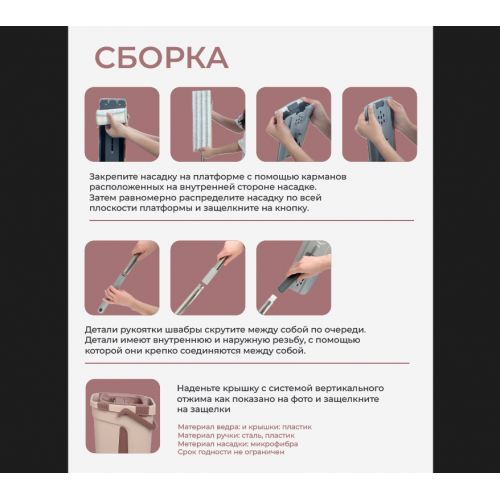 СБОРКА

Закрепите насадку на платформе с помощью карманов расположенных на внутренней стороне насадке. Затем равномерно распределите насадку по всей плоскости платформы и защелкните на кнопку.

Детали рукоятки швабры скрутите между собой по очереди. Детали имеют внутреннюю и наружную резьбу, с помощью которой они крепко соединяются между собой.

Наденьте крышку с системой вертикального отжима как показано на фото и защелкните на защелки

Материал ведра: и крышки: пластик
Материал ручки: сталь, пластик
Метериал насадки: микрофибра
Срок годности не ограничен