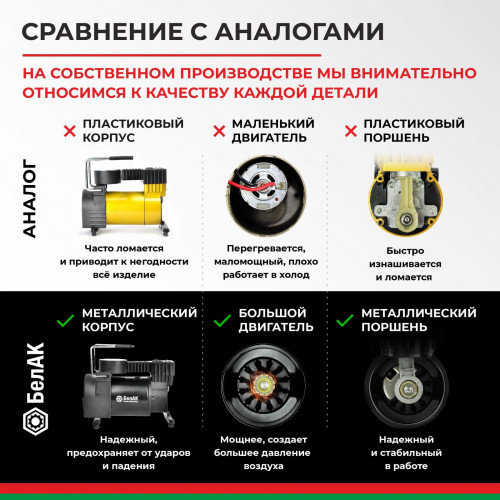 СРАВНЕНИЕ С АНАЛОГАМИ

НА СОБСТВЕННОМ ПРОИЗВОДСТВЕ МЫ ВНИМАТЕЛЬНО ОТНОСИМСЯ К КАЧЕСТВУ КАЖДОЙ ДЕТАЛИ

АНАЛОГ

ПЛАСТИКОВЫЙ КОРПУС

Часто ломается и приводит к негодности всё изделие

МАЛЕНЬКИЙ ДВИГАТЕЛЬ

Перегревается, маломощный, плохо работает в холод

ПЛАСТИКОВЫЙ ПОРШЕНЬ

Быстро изнашивается и ломается

БелАК

МЕТАЛЛИЧЕСКИЙ КОРПУС

БелАК

Надежный, предохраняет от ударов и падения

БОЛЬШОЙ ДВИГАТЕЛЬ

Мощнее, создает большее давление воздуха

МЕТАЛЛИЧЕСКИЙ ПОРШЕНЬ

Надежный и стабильный в работе